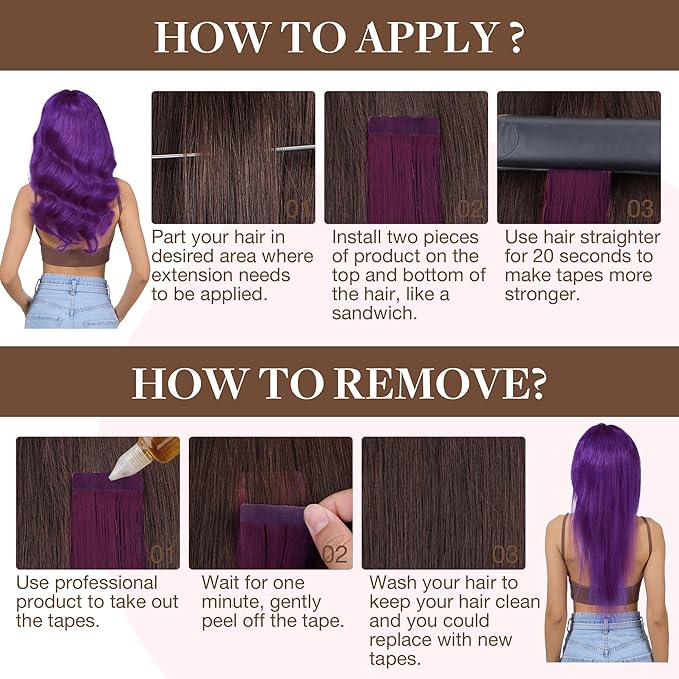 HOW TO APPLY ?

01
Part your hair in desired area where extension needs to be applied.

02
Install two pieces of product on the top and bottom of the hair, like a sandwich.

03
Use hair straighter for 20 seconds to make tapes more stronger.

HOW TO REMOVE?

01
Use professional product to take out the tapes.

02
Wait for one minute, gently peel off the tape.

03
Wash your hair to keep your hair clean and you could replace with new tapes.