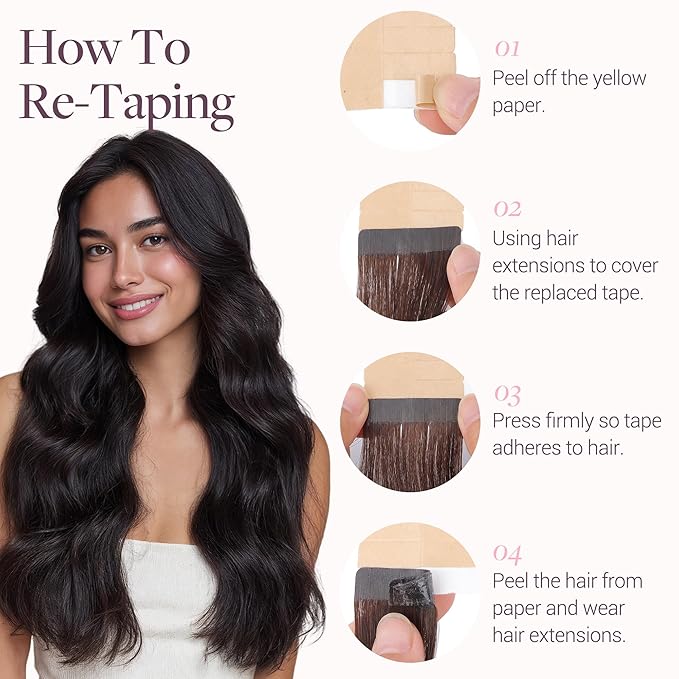 How To Re-Taping

01
Peel off the yellow paper.

02
Using hair extensions to cover the replaced tape.

03
Press firmly so tape adheres to hair.

04
Peel the hair from paper and wear hair extensions.