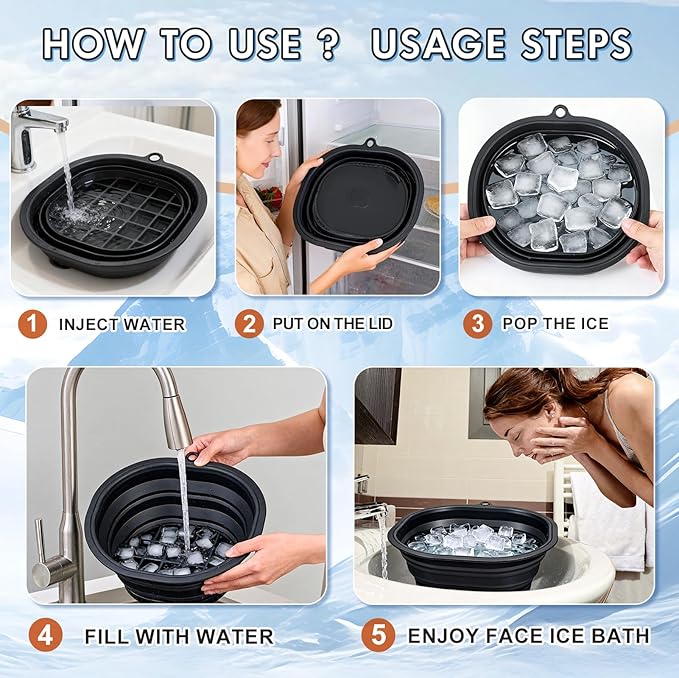 HOW TO USE ? USAGE STEPS

1 INJECT WATER

2 PUT ON THE LID

3 POP THE ICE

4 FILL WITH WATER

5 ENJOY FACE ICE BATH