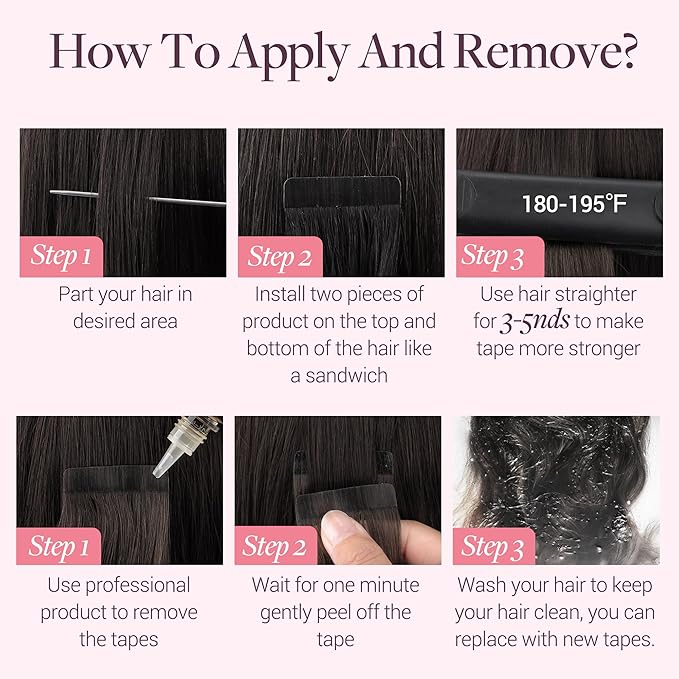 How To Apply And Remove?

Step 1
Part your hair in desired area

Step 2
Install two pieces of product on the top and bottom of the hair like a sandwich

180-195°F
Step 3
Use hair straighter for 3-5nds to make tape more stronger

Step 1
Use professional product to remove the tapes

Step 2
Wait for one minute gently peel off the tape

Step 3
Wash your hair to keep your hair clean, you can replace with new tapes.