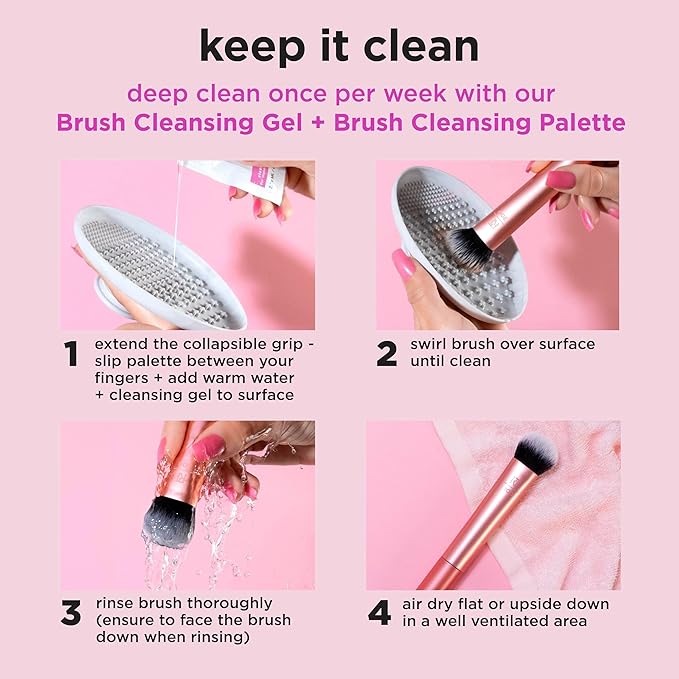 keep it clean

deep clean once per week with our
Brush Cleansing Gel + Brush Cleansing Palette

1 extend the collapsible grip - slip palette between your fingers + add warm water + cleansing gel to surface

2 swirl brush over surface until clean

3 rinse brush thoroughly (ensure to face the brush down when rinsing)

4 air dry flat or upside down in a well ventilated area