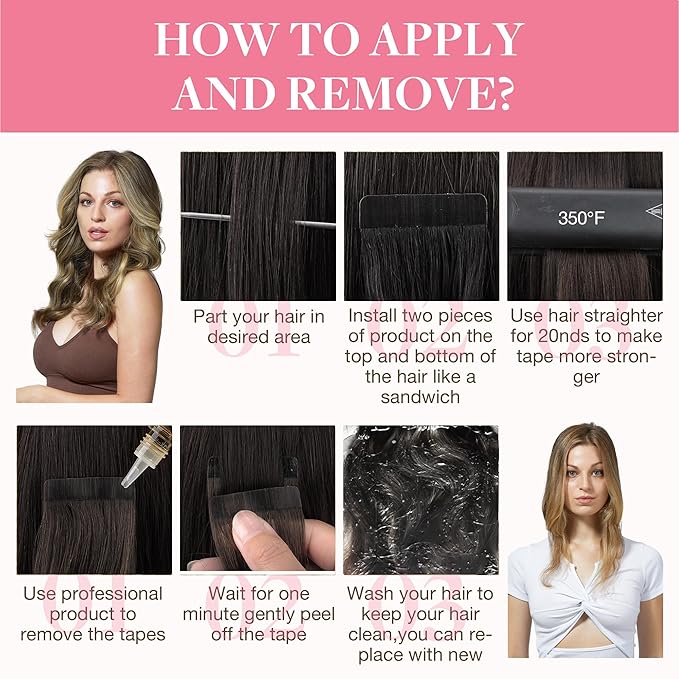 HOW TO APPLY AND REMOVE?

350°F

01
Part your hair in desired area

02
Install two pieces of product on the top and bottom of the hair like a sandwich

03
Use hair straighter for 20nds to make tape more stronger

01
Use professional product to remove the tapes

02
Wait for one minute gently peel off the tape

03
Wash your hair to keep your hair clean,you can replace with new