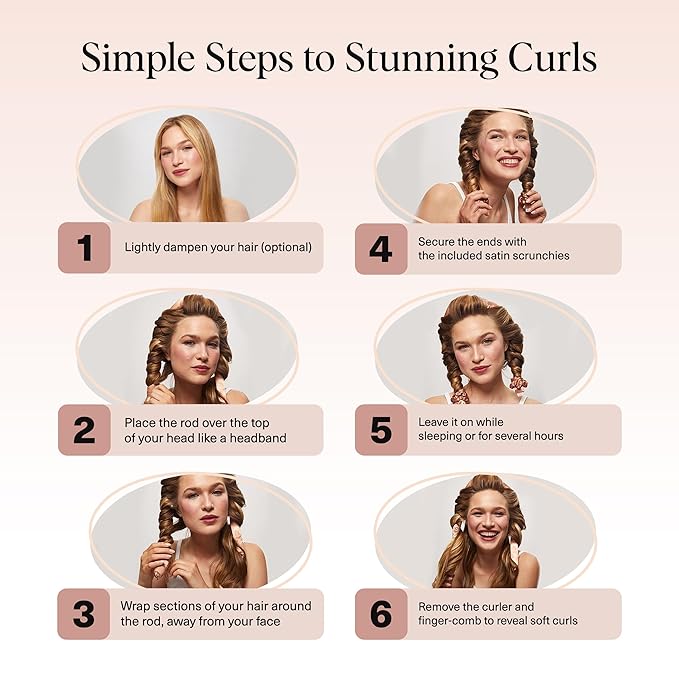 Simple Steps to Stunning Curls

1 Lightly dampen your hair (optional)

2 Place the rod over the top of your head like a headband

3 Wrap sections of your hair around the rod, away from your face

4 Secure the ends with the included satin scrunchies

5 Leave it on while sleeping or for several hours

6 Remove the curler and finger-comb to reveal soft curls