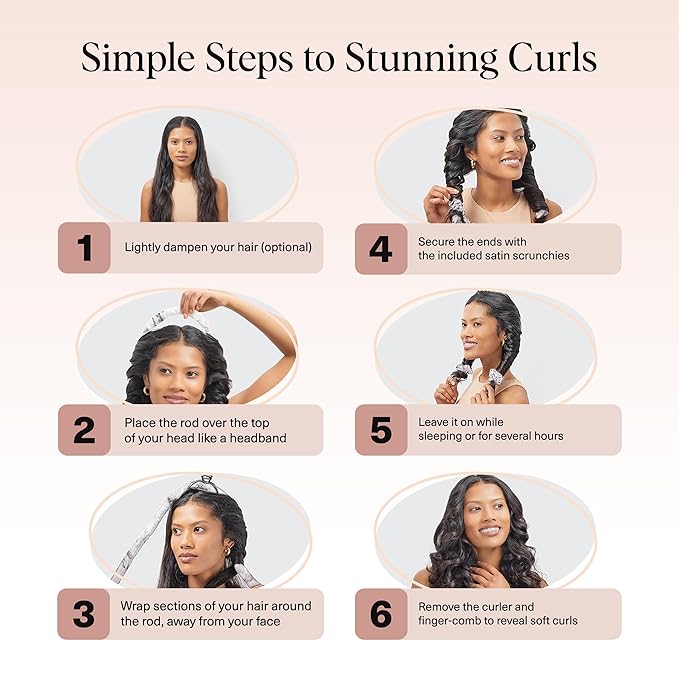 Simple Steps to Stunning Curls

1 Lightly dampen your hair (optional)

2 Place the rod over the top of your head like a headband

3 Wrap sections of your hair around the rod, away from your face

4 Secure the ends with the included satin scrunchies

5 Leave it on while sleeping or for several hours

6 Remove the curler and finger-comb to reveal soft curls