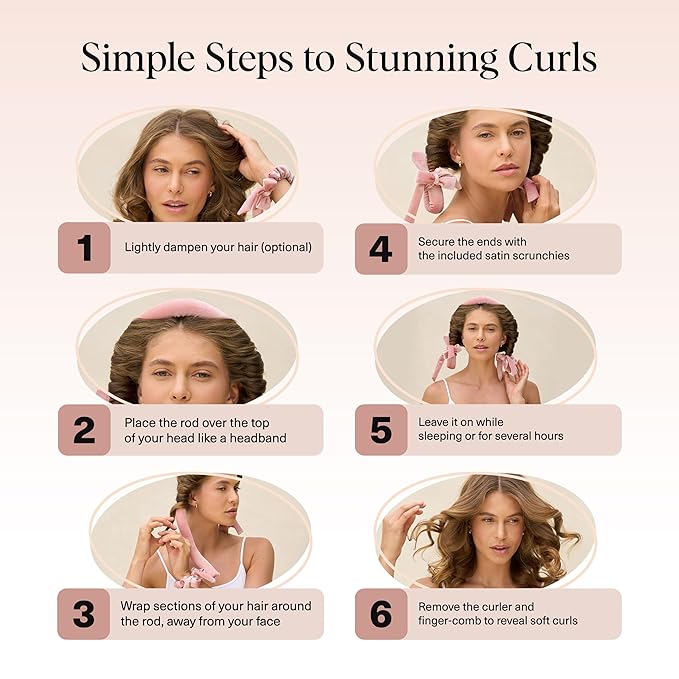 Simple Steps to Stunning Curls

1 Lightly dampen your hair (optional)

2 Place the rod over the top of your head like a headband

3 Wrap sections of your hair around the rod, away from your face

4 Secure the ends with the included satin scrunchies

5 Leave it on while sleeping or for several hours

6 Remove the curler and finger-comb to reveal soft curls