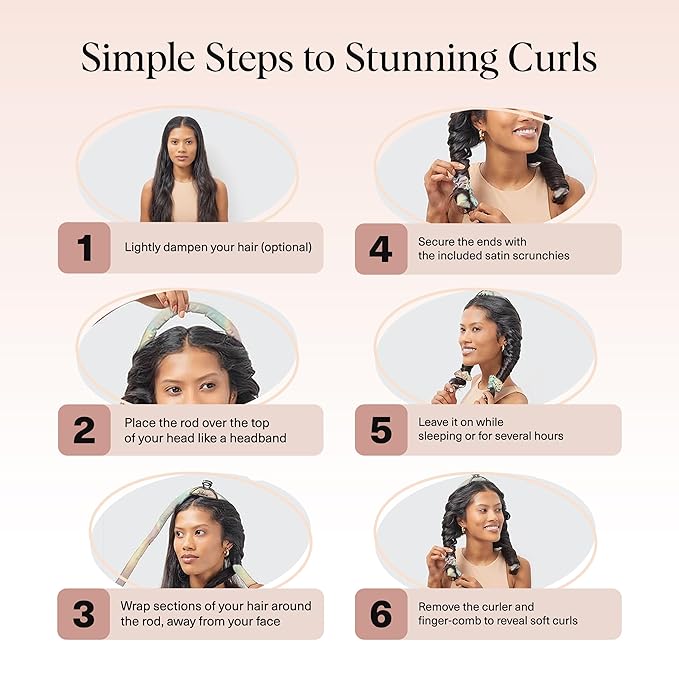 Simple Steps to Stunning Curls

1 Lightly dampen your hair (optional)

2 Place the rod over the top of your head like a headband

3 Wrap sections of your hair around the rod, away from your face

4 Secure the ends with the included satin scrunchies

5 Leave it on while sleeping or for several hours

6 Remove the curler and finger-comb to reveal soft curls