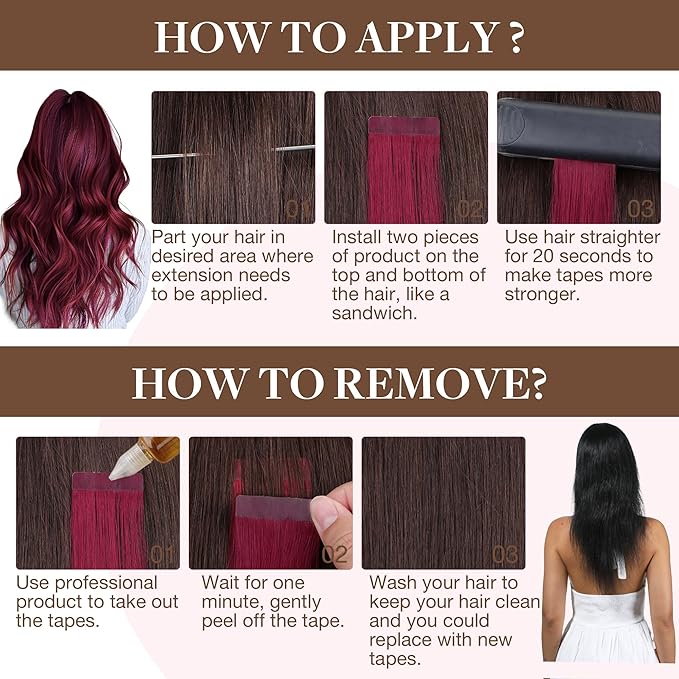 HOW TO APPLY ?

01
Part your hair in desired area where extension needs to be applied.

02
Install two pieces of product on the top and bottom of the hair, like a sandwich.

03
Use hair straighter for 20 seconds to make tapes more stronger.

HOW TO REMOVE?

01
Use professional product to take out the tapes.

02
Wait for one minute, gently peel off the tape.

03
Wash your hair to keep your hair clean and you could replace with new tapes.