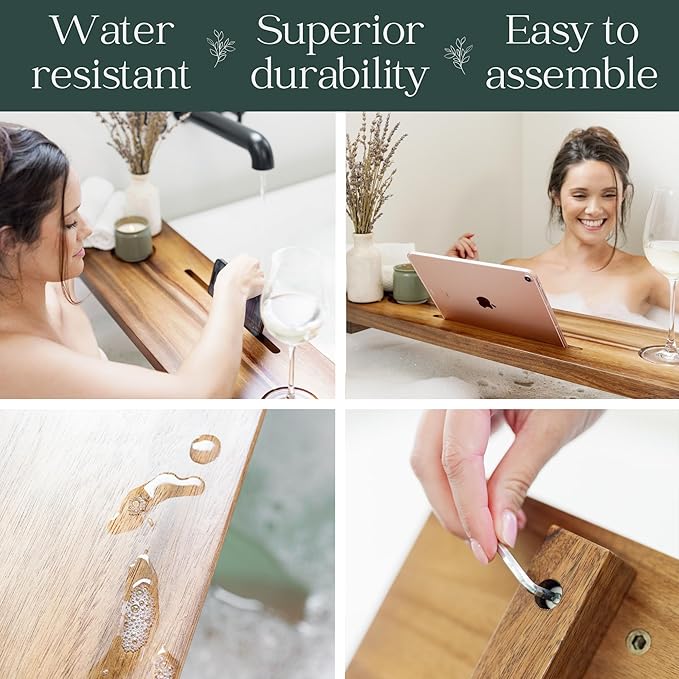 Water resistant

Superior durability

Easy to assemble