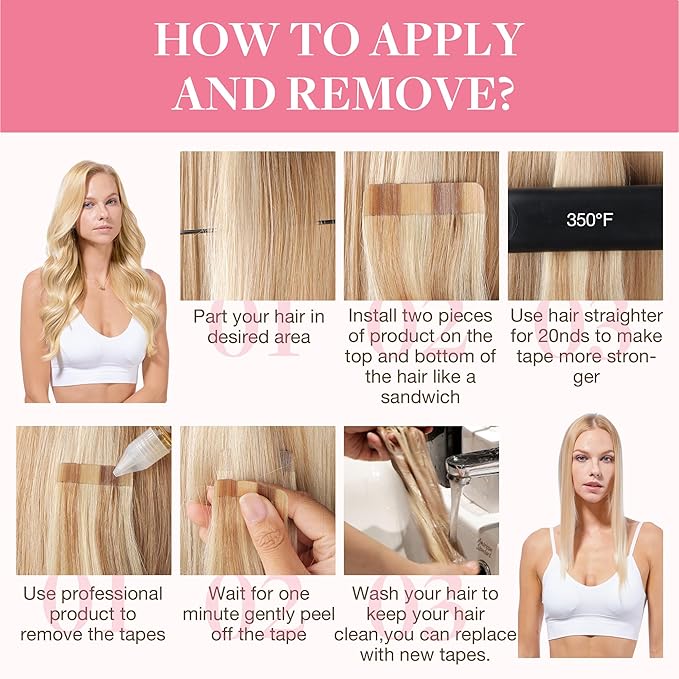 HOW TO APPLY AND REMOVE?

350°F

01
Part your hair in desired area

02
Install two pieces of product on the top and bottom of the hair like a sandwich

03
Use hair straighter for 20nds to make tape more stronger

01
Use professional product to remove the tapes

02
Wait for one minute gently peel off the tape

03
Wash your hair to keep your hair clean,you can replace with new tapes.