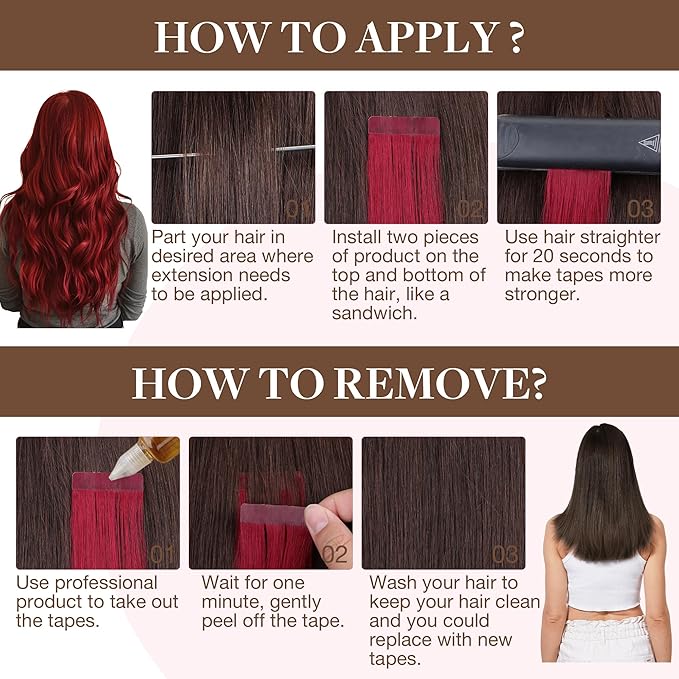 HOW TO APPLY ?

01
Part your hair in desired area where extension needs to be applied.

02
Install two pieces of product on the top and bottom of the hair, like a sandwich.

03
Use hair straighter for 20 seconds to make tapes more stronger.

HOW TO REMOVE?

01
Use professional product to take out the tapes.

02
Wait for one minute, gently peel off the tape.

03
Wash your hair to keep your hair clean and you could replace with new tapes.