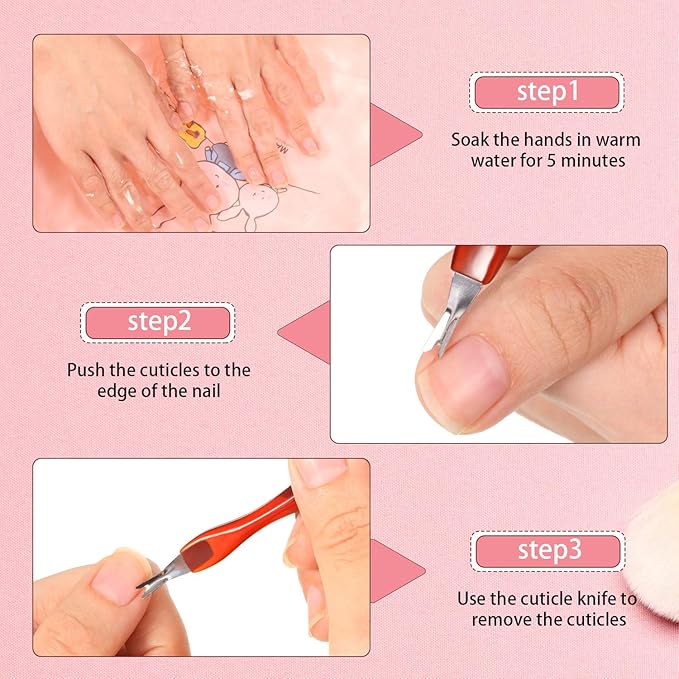 step1

Soak the hands in warm water for 5 minutes

step2

Push the cuticles to the edge of the nail

step3

Use the cuticle knife to remove the cuticles