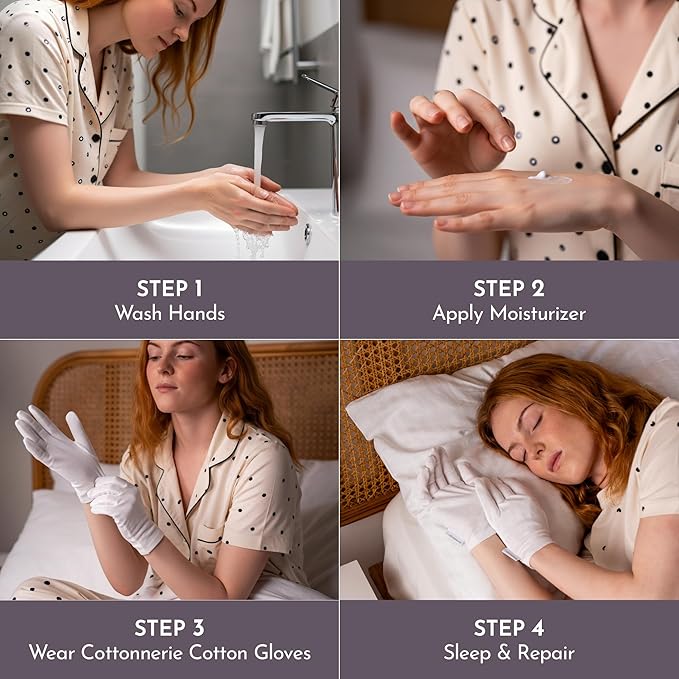 STEP 1
Wash Hands

STEP 2
Apply Moisturizer

STEP 3
Wear Cottonnerie Cotton Gloves

STEP 4
Sleep & Repair