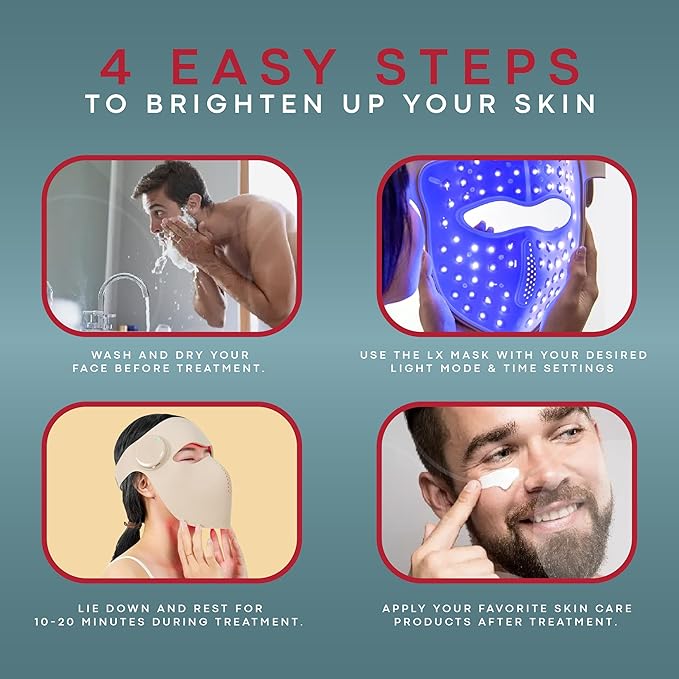 4 EASY STEPS
TO BRIGHTEN UP YOUR SKIN

WASH AND DRY YOUR FACE BEFORE TREATMENT.

USE THE LX MASK WITH YOUR DESIRED LIGHT MODE & TIME SETTINGS

LIE DOWN AND REST FOR 10-20 MINUTES DURING TREATMENT.

APPLY YOUR FAVORITE SKIN CARE PRODUCTS AFTER TREATMENT.