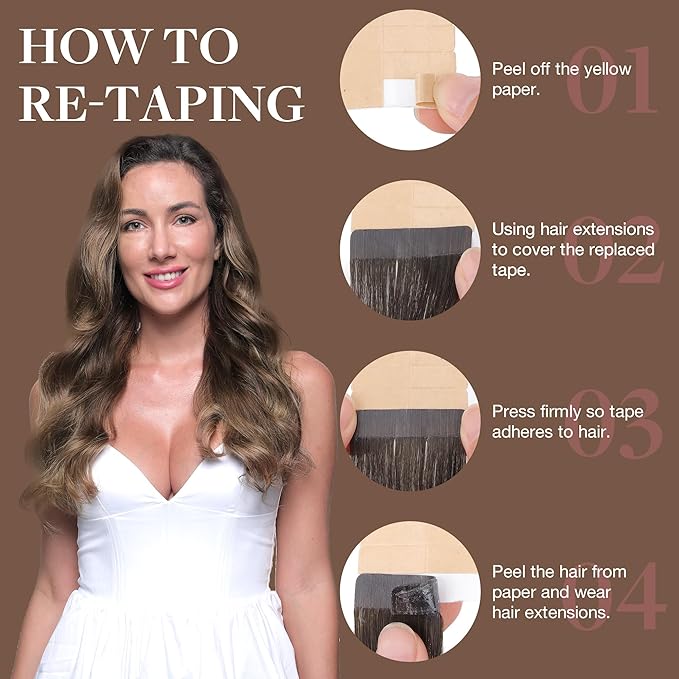 HOW TO RE-TAPING

01
Peel off the yellow paper.

02
Using hair extensions to cover the replaced tape.

03
Press firmly so tape adheres to hair.

04
Peel the hair from paper and wear hair extensions.