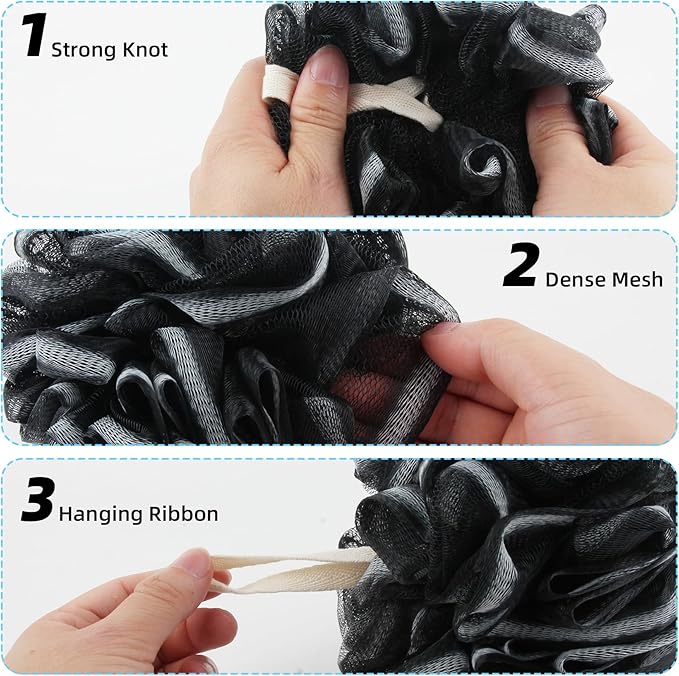 1 Strong Knot

2 Dense Mesh

3 Hanging Ribbon