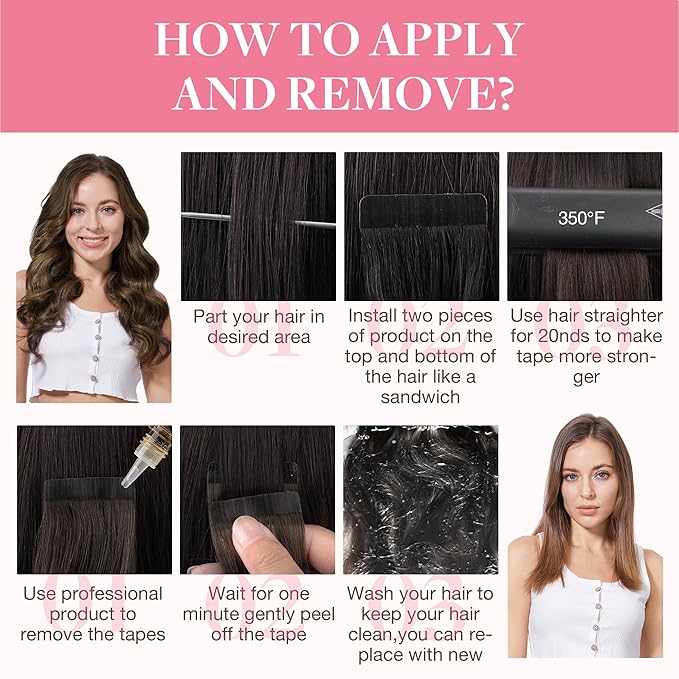 HOW TO APPLY AND REMOVE?

350°F

01
Part your hair in desired area

02
Install two pieces of product on the top and bottom of the hair like a sandwich

03
Use hair straighter for 20nds to make tape more stronger

01
Use professional product to remove the tapes

02
Wait for one minute gently peel off the tape

03
Wash your hair to keep your hair clean,you can replace with new