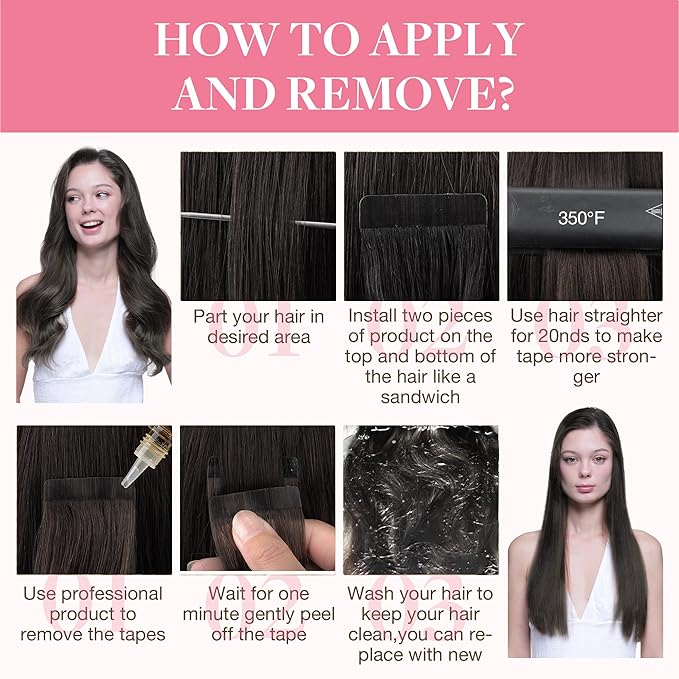 HOW TO APPLY AND REMOVE?

350°F

01
Part your hair in desired area

02
Install two pieces of product on the top and bottom of the hair like a sandwich

03
Use hair straighter for 20nds to make tape more stronger

01
Use professional product to remove the tapes

02
Wait for one minute gently peel off the tape

03
Wash your hair to keep your hair clean,you can replace with new