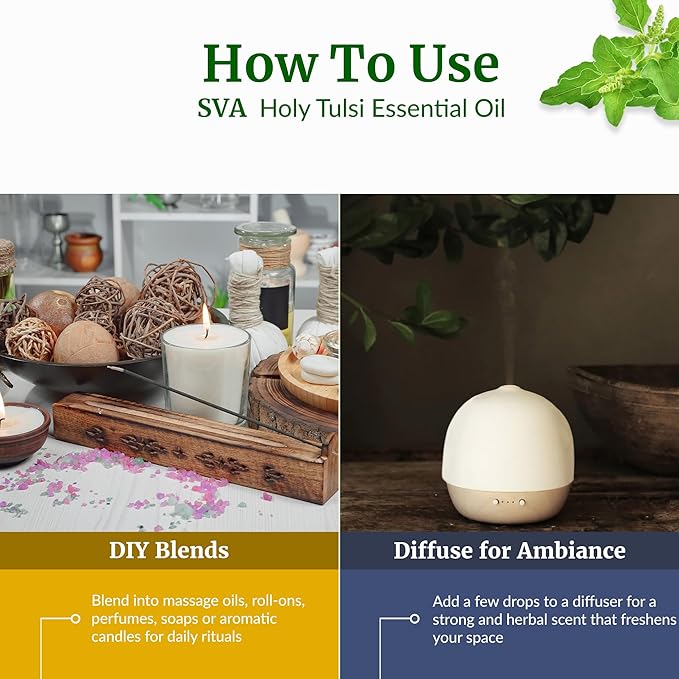 How To Use
SVA Holy Tulsi Essential Oil

DIY Blends

Blend into massage oils, roll-ons, perfumes, soaps or aromatic candles for daily rituals

Diffuse for Ambiance

Add a few drops to a diffuser for a strong and herbal scent that freshens your space