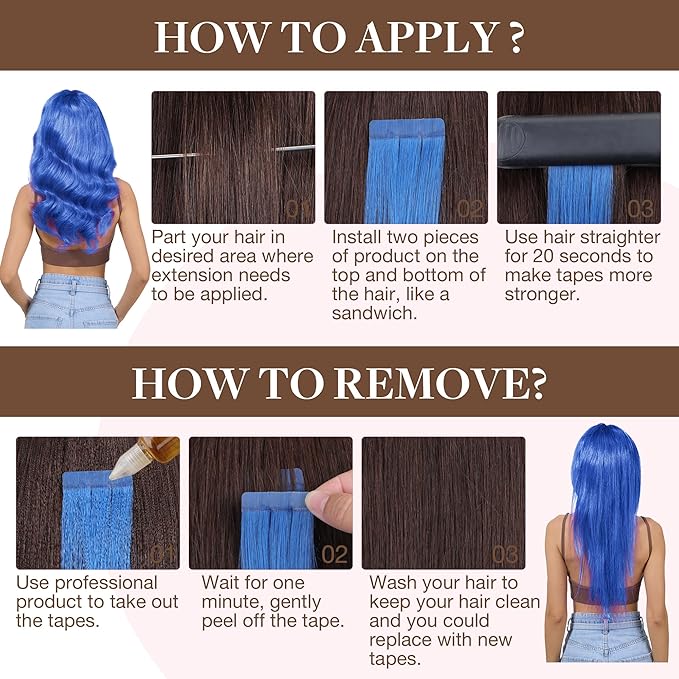 HOW TO APPLY ?

01
Part your hair in desired area where extension needs to be applied.

02
Install two pieces of product on the top and bottom of the hair, like a sandwich.

03
Use hair straighter for 20 seconds to make tapes more stronger.

HOW TO REMOVE?

01
Use professional product to take out the tapes.

02
Wait for one minute, gently peel off the tape.

03
Wash your hair to keep your hair clean and you could replace with new tapes.