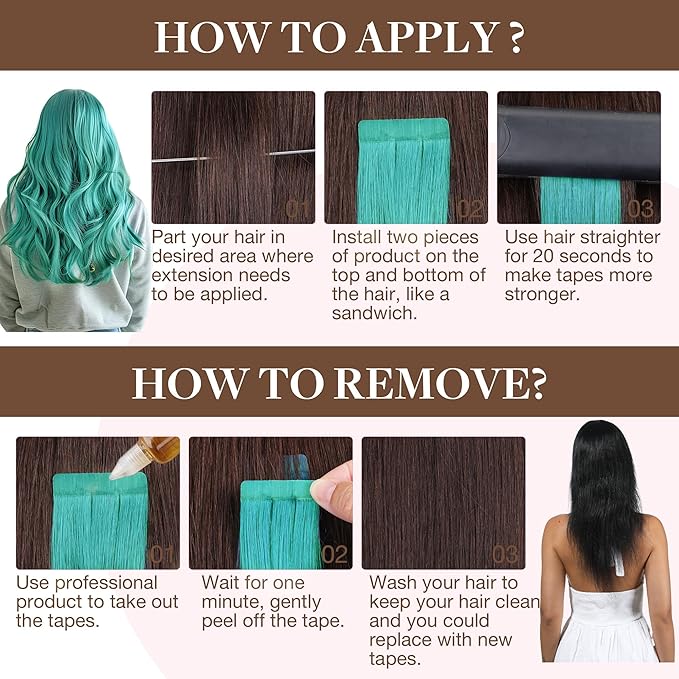 HOW TO APPLY ?

01
Part your hair in desired area where extension needs to be applied.

02
Install two pieces of product on the top and bottom of the hair, like a sandwich.

03
Use hair straighter for 20 seconds to make tapes more stronger.

HOW TO REMOVE?

01
Use professional product to take out the tapes.

02
Wait for one minute, gently peel off the tape.

03
Wash your hair to keep your hair clean and you could replace with new tapes.