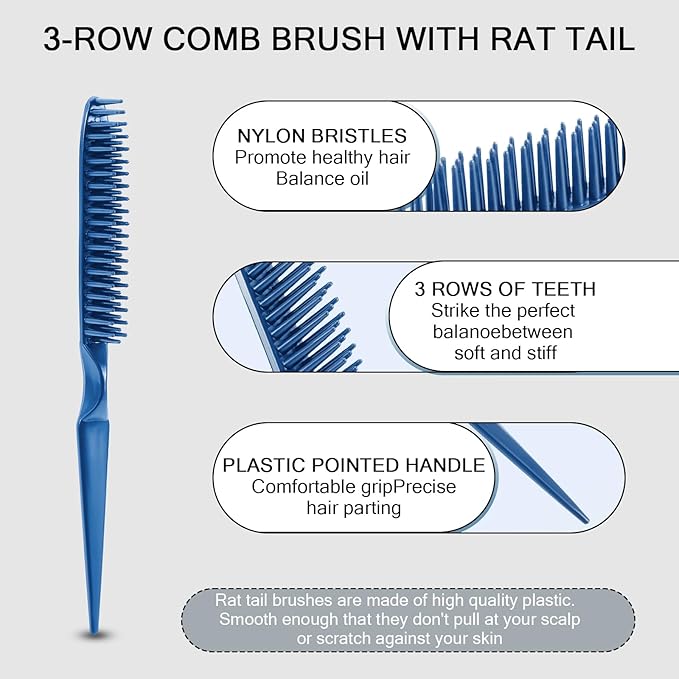 3-ROW COMB BRUSH WITH RAT TAIL

NYLON BRISTLES
Promote healthy hair
Balance oil

3 ROWS OF TEETH
Strike the perfect balanoebetween soft and stiff

PLASTIC POINTED HANDLE
Comfortable gripPrecise hair parting

Rat tail brushes are made of high quality plastic. Smooth enough that they don't pull at your scalp or scratch against your skin