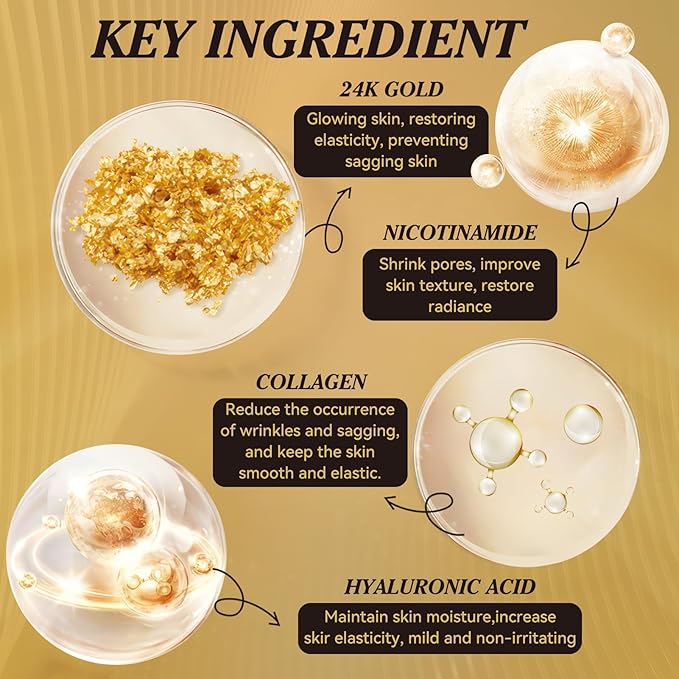 KEY INGREDIENT

24K GOLD

Glowing skin, restoring elasticity, preventing sagging skin

NICOTINAMIDE

Shrink pores, improve skin texture, restore radiance

COLLAGEN

Reduce the occurrence of wrinkles and sagging, and keep the skin smooth and elastic.

HYALURONIC ACID

Maintain skin moisture,increase skir elasticity, mild and non-irritating