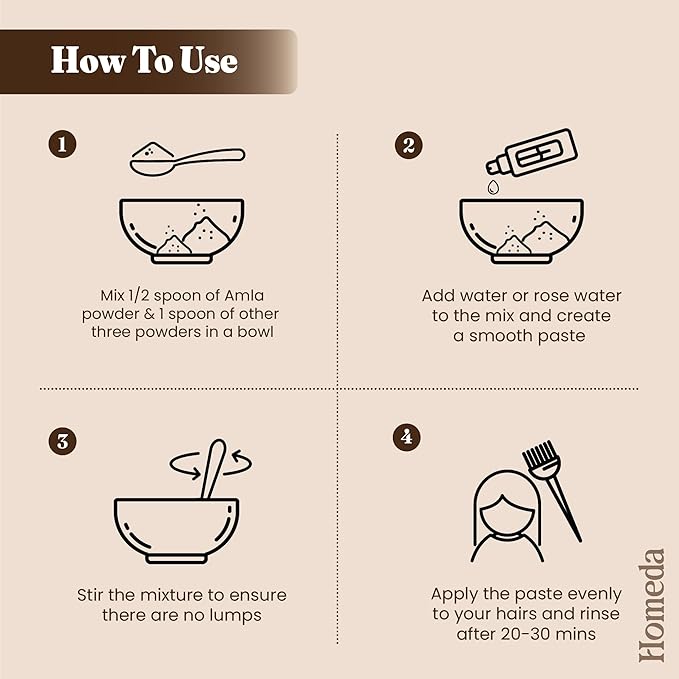 How To Use

1

Mix 1/2 spoon of Amla powder & 1 spoon of other three powders in a bowl

2

Add water or rose water to the mix and create a smooth paste

3

Stir the mixture to ensure there are no lumps

4

Apply the paste evenly to your hairs and rinse after 20-30 mins

Homeda