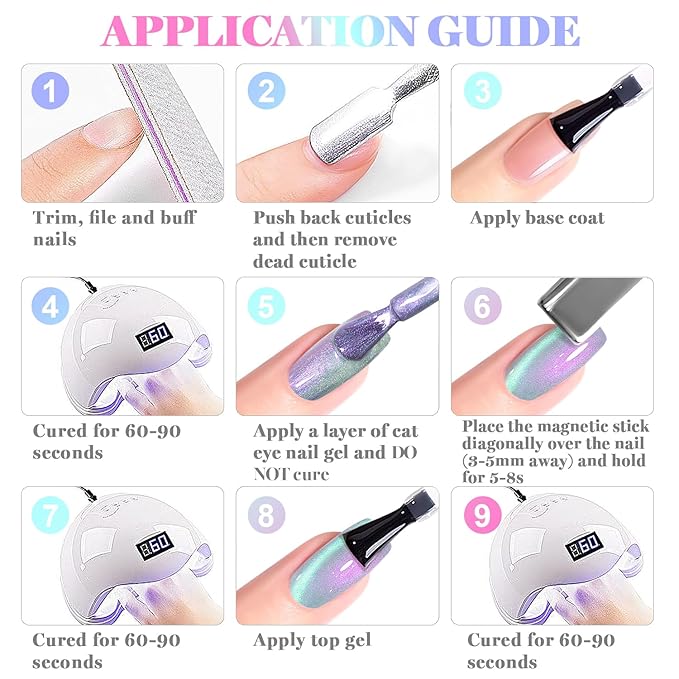 APPLICATION GUIDE

1

Trim, file and buff nails

2

Push back cuticles and then remove dead cuticle

3

Apply base coat

4

60

Cured for 60-90 seconds

5

Apply a layer of cat eye nail gel and DO NOT cure

6

Place the magnetic stick diagonally over the nail (3-5mm away) and hold for 5-8s

7

60

Cured for 60-90 seconds

8

Apply top gel

9

60

Cured for 60-90 seconds