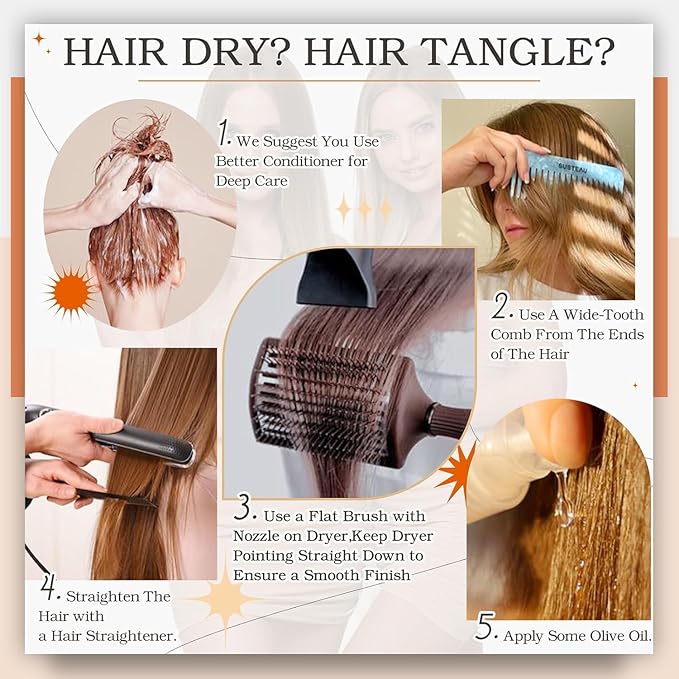 HAIR DRY? HAIR TANGLE?

1. We Suggest You Use Better Conditioner for Deep Care

SUSTEAU

2. Use A Wide-Tooth Comb From The Ends of The Hair

3. Use a Flat Brush with Nozzle on Dryer,Keep Dryer Pointing Straight Down to Ensure a Smooth Finish

4. Straighten The Hair with a Hair Straightener.

5. Apply Some Olive Oil.