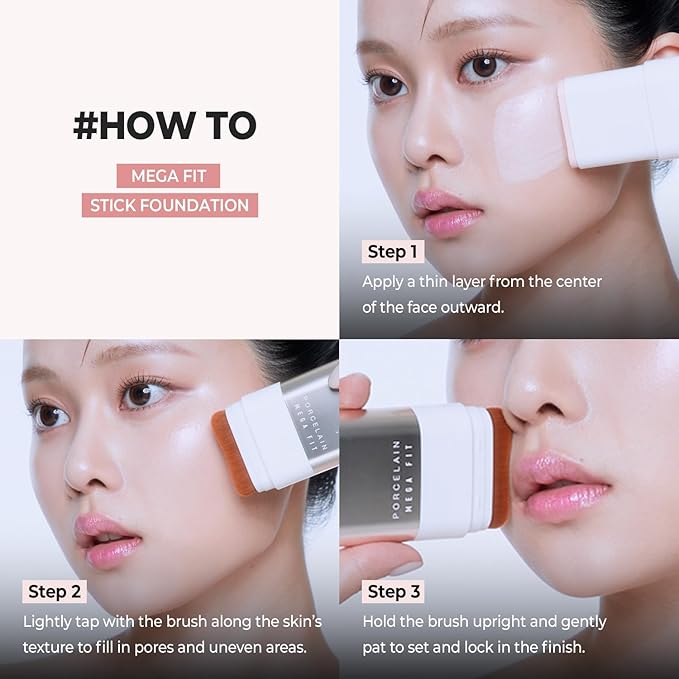 #HOW TO

MEGA FIT
STICK FOUNDATION

Step 1
Apply a thin layer from the center of the face outward.

PORCELAIN MEGA FIT

Step 2
Lightly tap with the brush along the skin's texture to fill in pores and uneven areas.

PORCELAIN MEGA FIT

Step 3
Hold the brush upright and gently pat to set and lock in the finish.