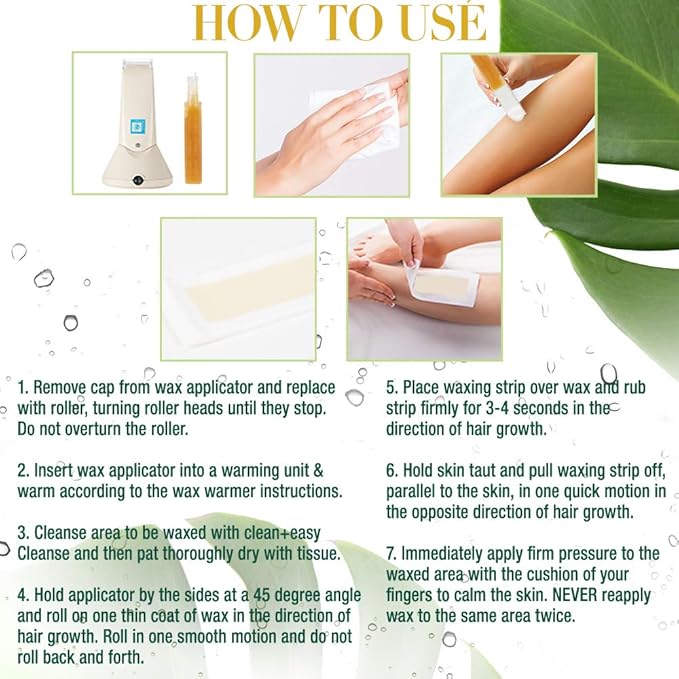 HOW TO USE

1. Remove cap from wax applicator and replace with roller, turning roller heads until they stop. Do not overturn the roller.

2. Insert wax applicator into a warming unit & warm according to the wax warmer instructions.

3. Cleanse area to be waxed with clean+easy Cleanse and then pat thoroughly dry with tissue.

4. Hold applicator by the sides at a 45 degree angle and roll on one thin coat of wax in the direction of hair growth. Roll in one smooth motion and do not roll back and forth.

5. Place waxing strip over wax and rub strip firmly for 3-4 seconds in the direction of hair growth.

6. Hold skin taut and pull waxing strip off, parallel to the skin, in one quick motion in the opposite direction of hair growth.

7. Immediately apply firm pressure to the waxed area with the cushion of your fingers to calm the skin. NEVER reapply wax to the same area twice.