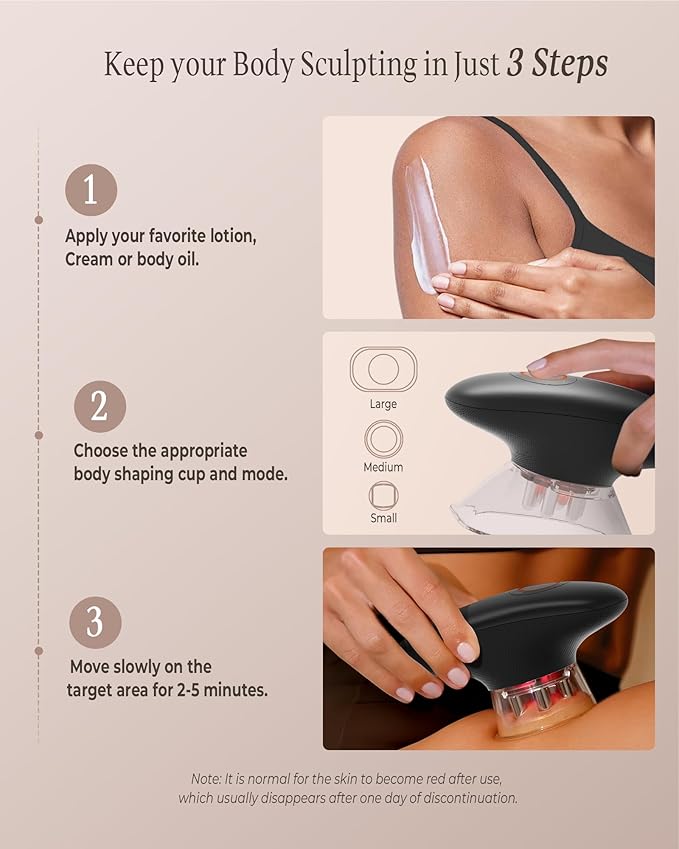 Keep your Body Sculpting in Just 3 Steps

1

Apply your favorite lotion, Cream or body oil.

2

Choose the appropriate body shaping cup and mode.

Large

Medium

Small

3

Move slowly on the target area for 2-5 minutes.

Note: It is normal for the skin to become red after use, which usually disappears after one day of discontinuation.