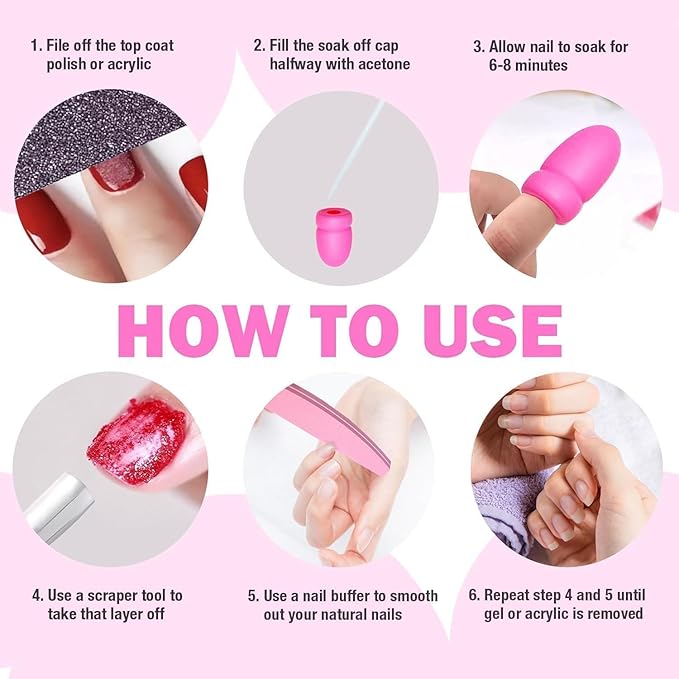 1. File off the top coat polish or acrylic

2. Fill the soak off cap halfway with acetone

3. Allow nail to soak for 6-8 minutes

HOW TO USE

4. Use a scraper tool to take that layer off

5. Use a nail buffer to smooth out your natural nails

6. Repeat step 4 and 5 until gel or acrylic is removed