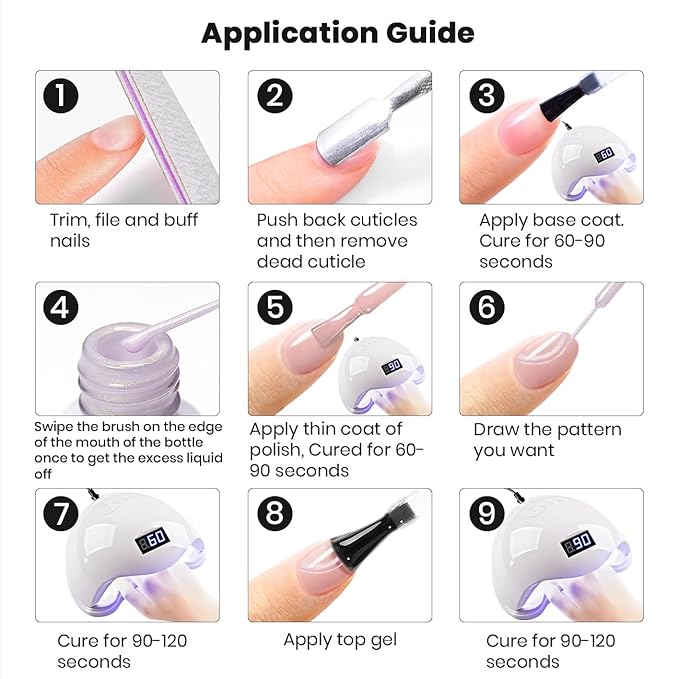 Application Guide

1
Trim, file and buff nails

2
Push back cuticles and then remove dead cuticle

3
60
Apply base coat. Cure for 60-90 seconds

4
Swipe the brush on the edge of the mouth of the bottle once to get the excess liquid off

5
90
Apply thin coat of polish, Cured for 60-90 seconds

6
Draw the pattern you want

7
60
Cure for 90-120 seconds

8
Apply top gel

9
90
Cure for 90-120 seconds