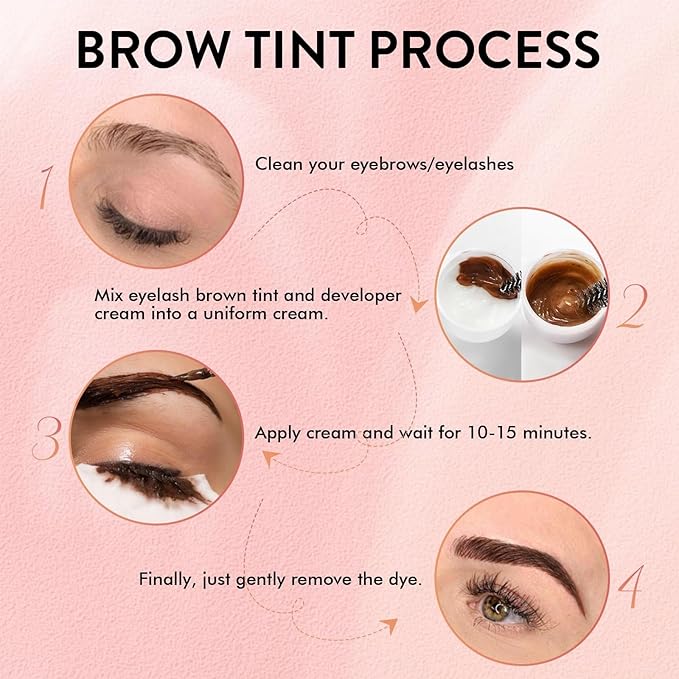 BROW TINT PROCESS

1

Clean your eyebrows/eyelashes

Mix eyelash brown tint and developer cream into a uniform cream.

2

3

Apply cream and wait for 10-15 minutes.

Finally, just gently remove the dye.

4