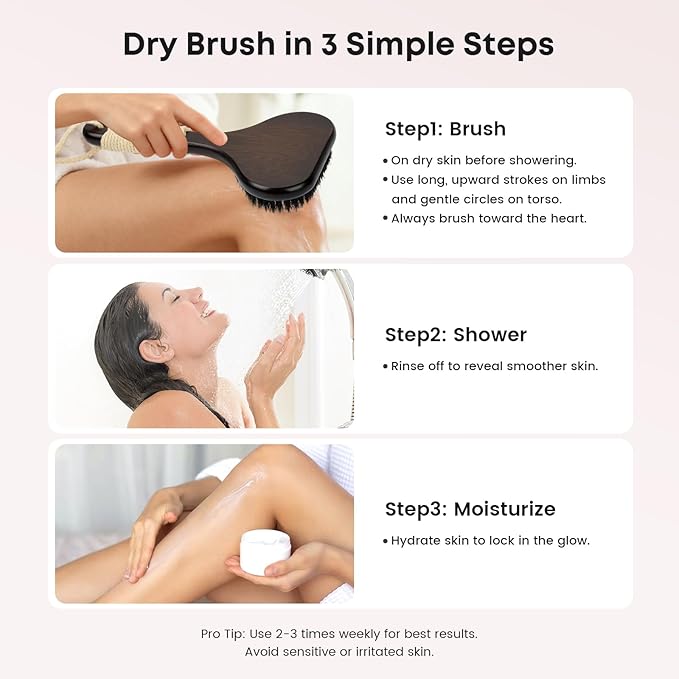 Dry Brush in 3 Simple Steps

Step1: Brush

• On dry skin before showering.
• Use long, upward strokes on limbs and gentle circles on torso.
• Always brush toward the heart.

Step2: Shower

• Rinse off to reveal smoother skin.

Step3: Moisturize

• Hydrate skin to lock in the glow.

Pro Tip: Use 2-3 times weekly for best results.
Avoid sensitive or irritated skin.