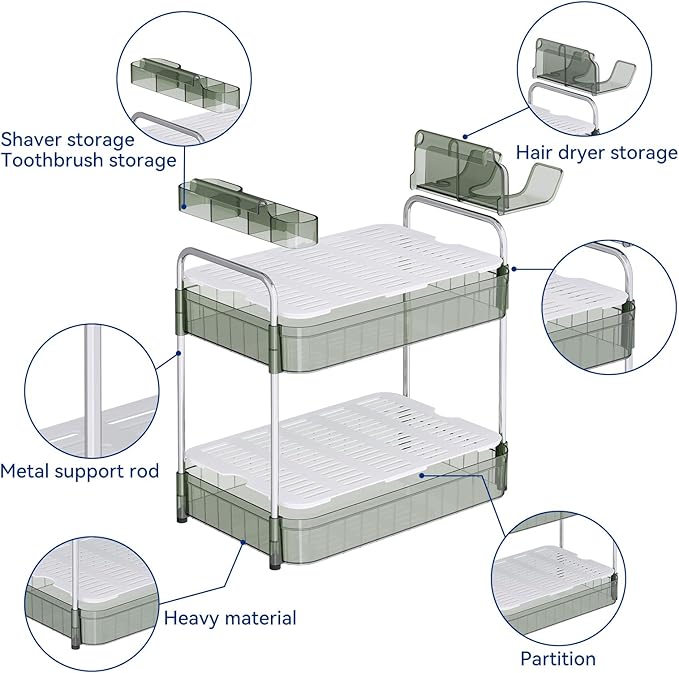 Shaver storage
Toothbrush storage

Hair dryer storage

Metal support rod

Heavy material

Partition