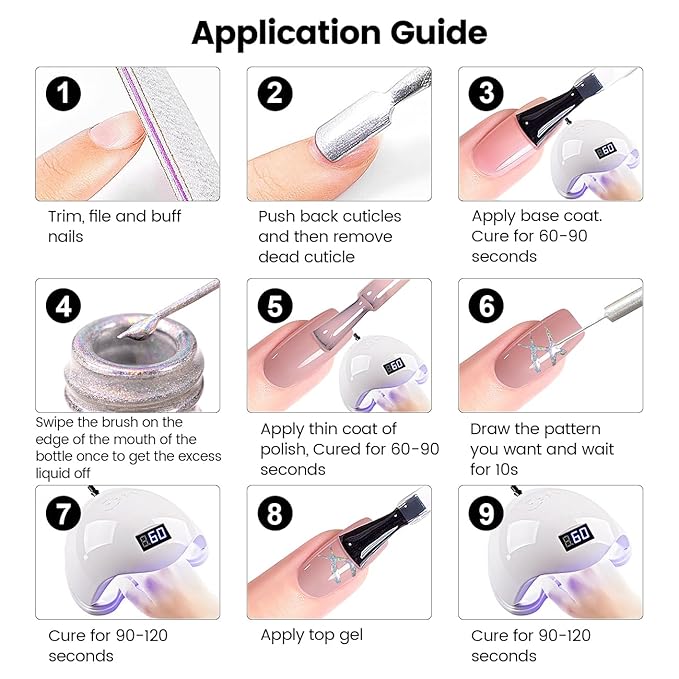 Application Guide

1

Trim, file and buff nails

2

Push back cuticles and then remove dead cuticle

3

60

Apply base coat. Cure for 60-90 seconds

4

Swipe the brush on the edge of the mouth of the bottle once to get the excess liquid off

5

60

Apply thin coat of polish, Cured for 60-90 seconds

6

Draw the pattern you want and wait for 10s

7

60

Cure for 90-120 seconds

8

Apply top gel

9

60

Cure for 90-120 seconds