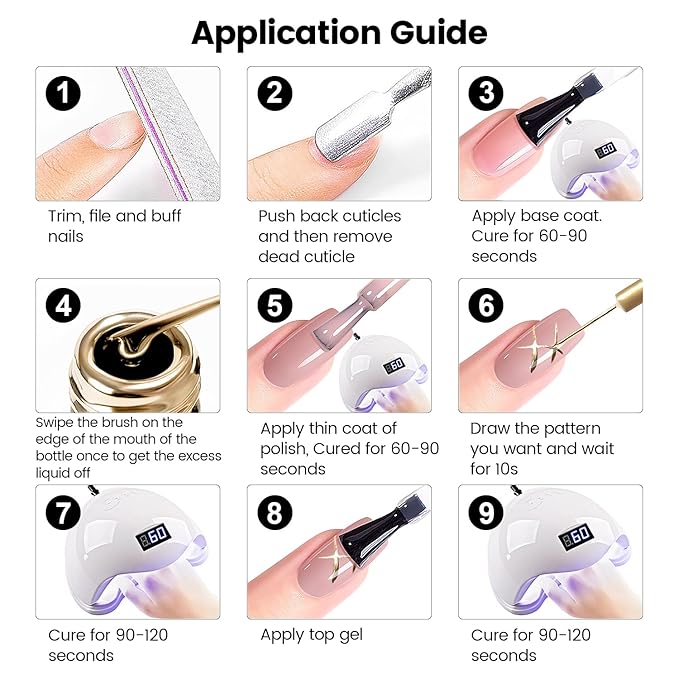 Application Guide

1

Trim, file and buff nails

2

Push back cuticles and then remove dead cuticle

3

60

Apply base coat. Cure for 60-90 seconds

4

Swipe the brush on the edge of the mouth of the bottle once to get the excess liquid off

5

60

Apply thin coat of polish, Cured for 60-90 seconds

6

Draw the pattern you want and wait for 10s

7

60

Cure for 90-120 seconds

8

Apply top gel

9

60

Cure for 90-120 seconds