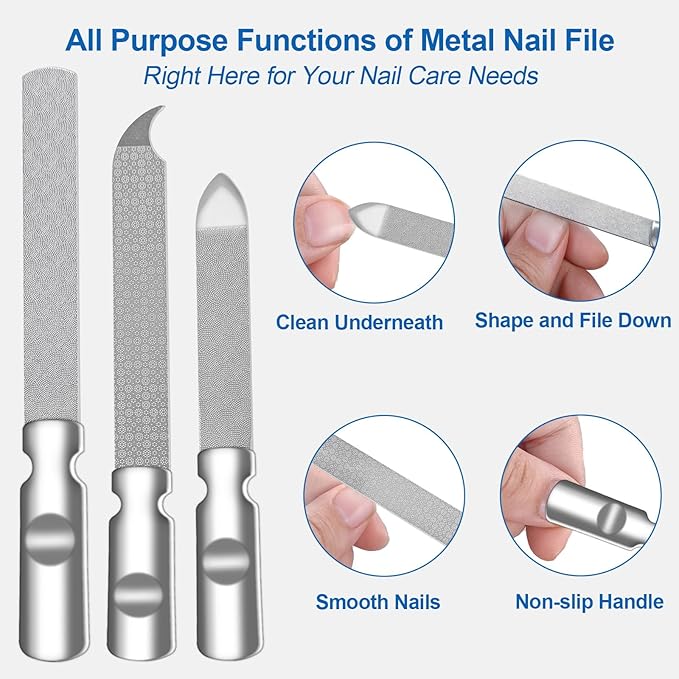 All Purpose Functions of Metal Nail File

Right Here for Your Nail Care Needs

Clean Underneath

Shape and File Down

Smooth Nails

Non-slip Handle