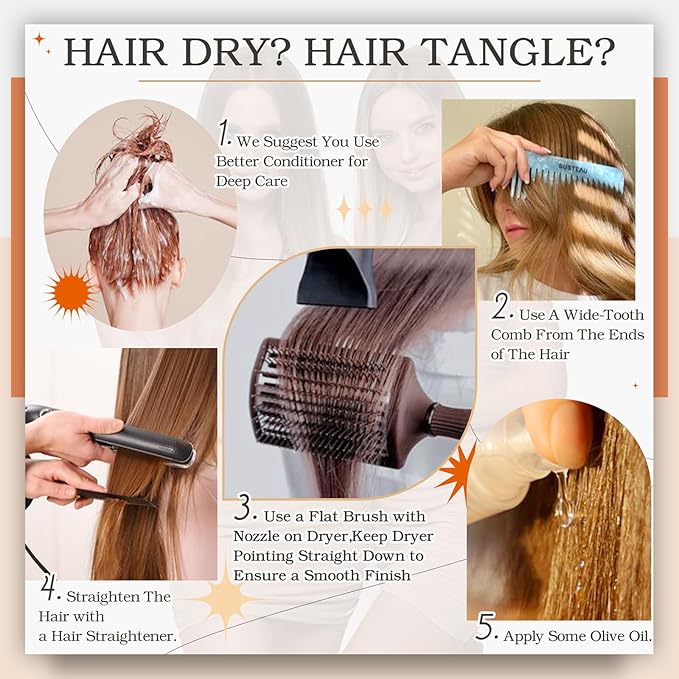 HAIR DRY? HAIR TANGLE?

1. We Suggest You Use Better Conditioner for Deep Care

GUSTEAU

2. Use A Wide-Tooth Comb From The Ends of The Hair

3. Use a Flat Brush with Nozzle on Dryer,Keep Dryer Pointing Straight Down to Ensure a Smooth Finish

4. Straighten The Hair with a Hair Straightener.

5. Apply Some Olive Oil.