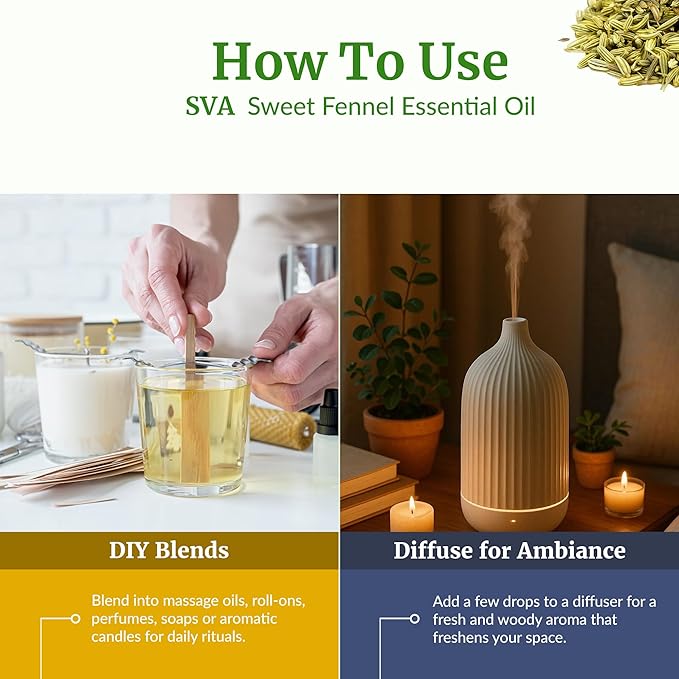 How To Use
SVA Sweet Fennel Essential Oil

DIY Blends

Blend into massage oils, roll-ons, perfumes, soaps or aromatic candles for daily rituals.

Diffuse for Ambiance

Add a few drops to a diffuser for a fresh and woody aroma that freshens your space.