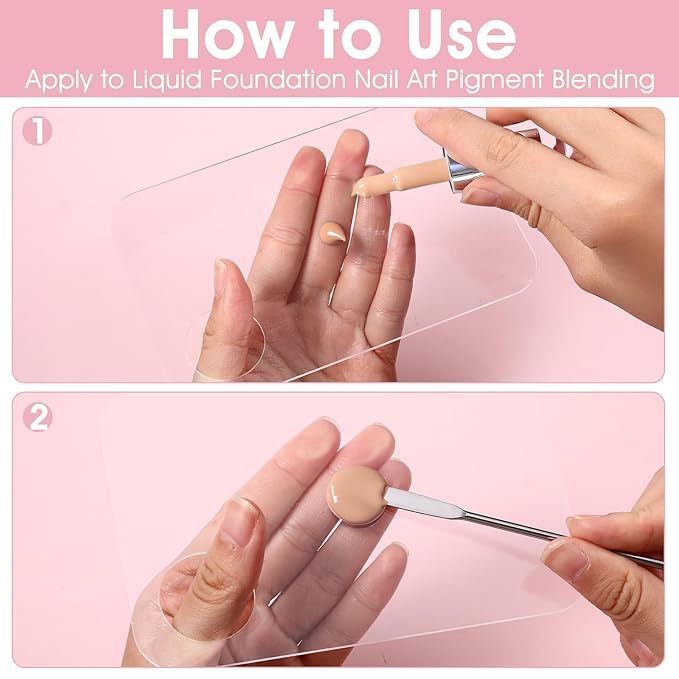 How to Use
Apply to Liquid Foundation Nail Art Pigment Blending

1

2