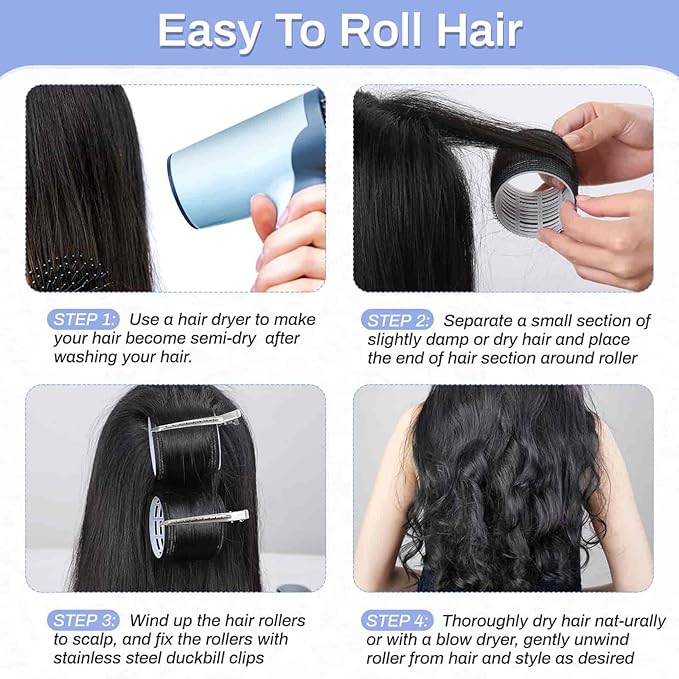 Easy To Roll Hair

STEP 1: Use a hair dryer to make your hair become semi-dry after washing your hair.

STEP 2: Separate a small section of slightly damp or dry hair and place the end of hair section around roller

STEP 3: Wind up the hair rollers to scalp, and fix the rollers with stainless steel duckbill clips

STEP 4: Thoroughly dry hair nat-urally or with a blow dryer, gently unwind roller from hair and style as desired