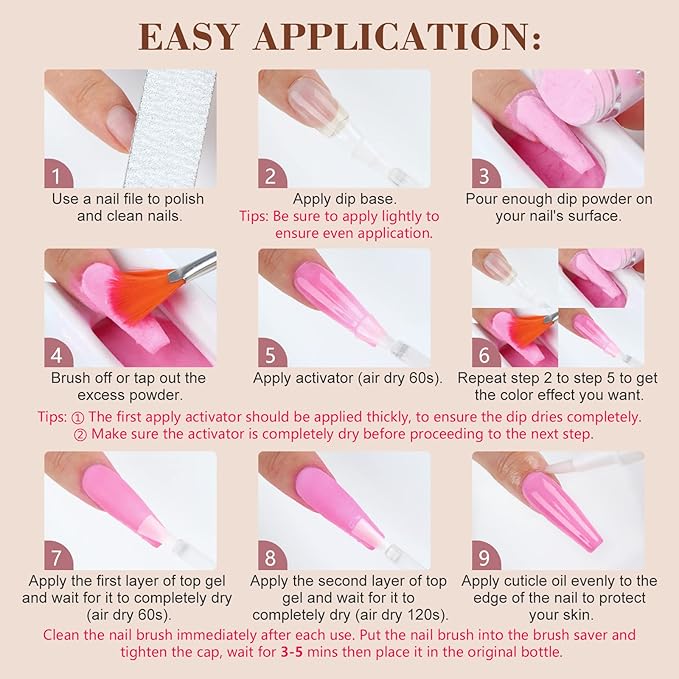 EASY APPLICATION:

1
Use a nail file to polish and clean nails.

2
Apply dip base.
Tips: Be sure to apply lightly to ensure even application.

3
Pour enough dip powder on your nail's surface.

4
Brush off or tap out the excess powder.

5
Apply activator (air dry 60s).

6
Repeat step 2 to step 5 to get the color effect you want.

Tips: ① The first apply activator should be applied thickly, to ensure the dip dries completely.
② Make sure the activator is completely dry before proceeding to the next step.

7
Apply the first layer of top gel and wait for it to completely dry (air dry 60s).

8
Apply the second layer of top gel and wait for it to completely dry (air dry 120s).

9
Apply cuticle oil evenly to the edge of the nail to protect your skin.

Clean the nail brush immediately after each use. Put the nail brush into the brush saver and tighten the cap, wait for 3-5 mins then place it in the original bottle.