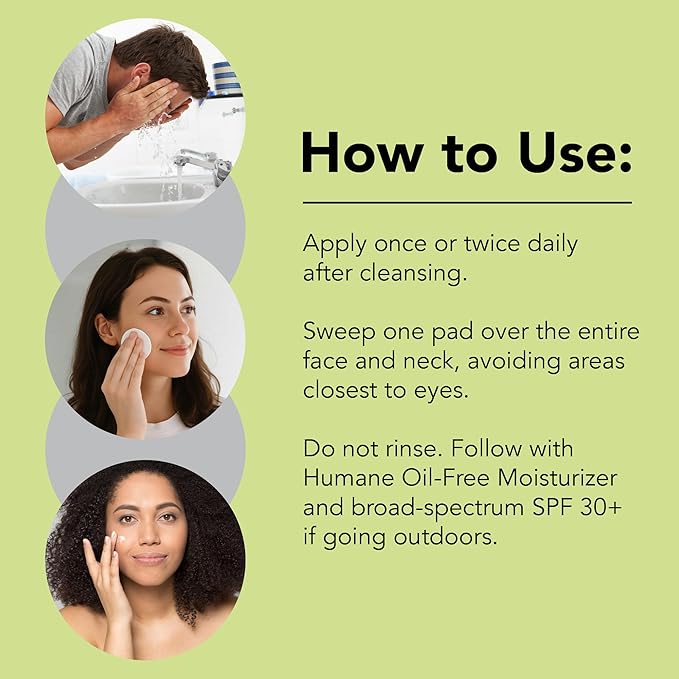 How to Use:

Apply once or twice daily after cleansing.

Sweep one pad over the entire face and neck, avoiding areas closest to eyes.

Do not rinse. Follow with Humane Oil-Free Moisturizer and broad-spectrum SPF 30+ if going outdoors.