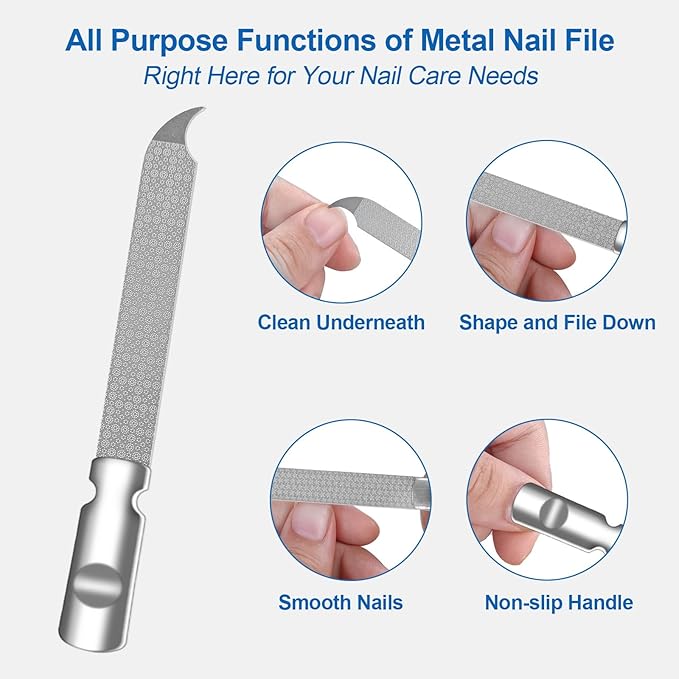 All Purpose Functions of Metal Nail File
Right Here for Your Nail Care Needs

Clean Underneath

Shape and File Down

Smooth Nails

Non-slip Handle