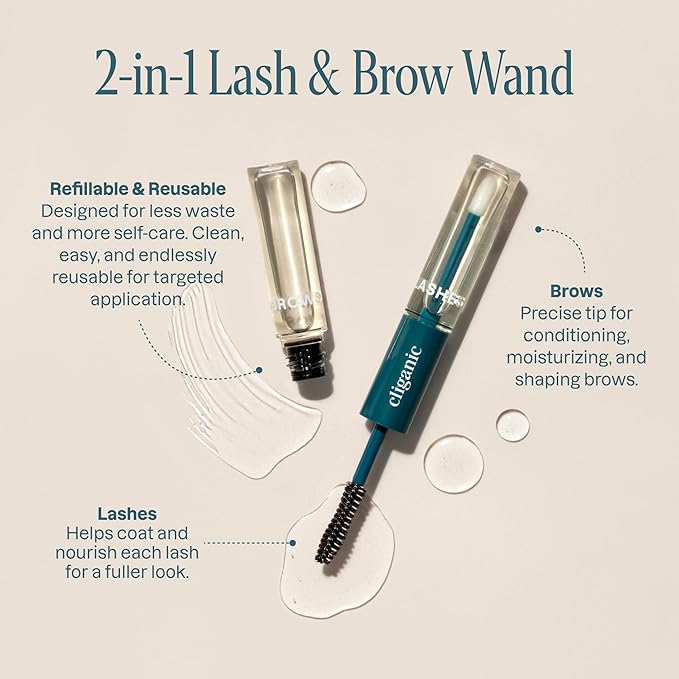 2-in-1 Lash & Brow Wand

Refillable & Reusable
Designed for less waste and more self-care. Clean, easy, and endlessly reusable for targeted application.

BROWS

LASHES

cliganic

Brows
Precise tip for conditioning, moisturizing, and shaping brows.

Lashes
Helps coat and nourish each lash for a fuller look.