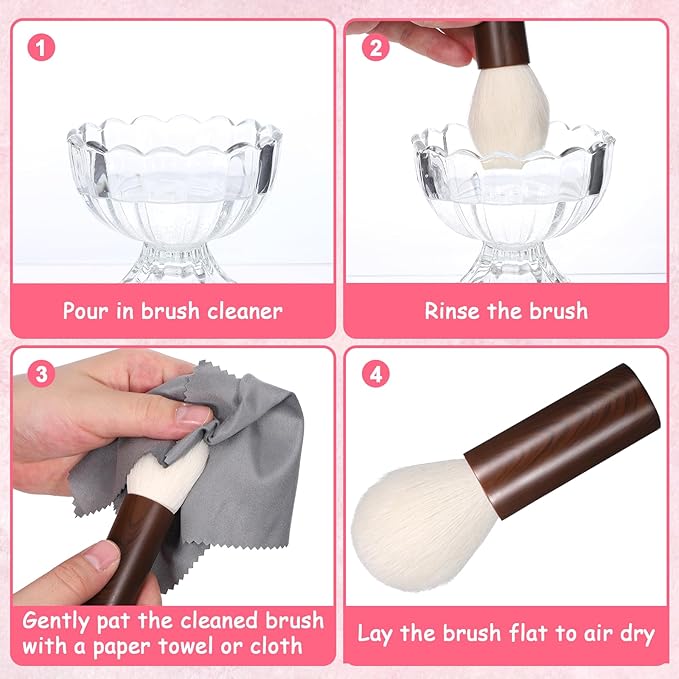 1

Pour in brush cleaner

2

Rinse the brush

3

Gently pat the cleaned brush with a paper towel or cloth

4

Lay the brush flat to air dry