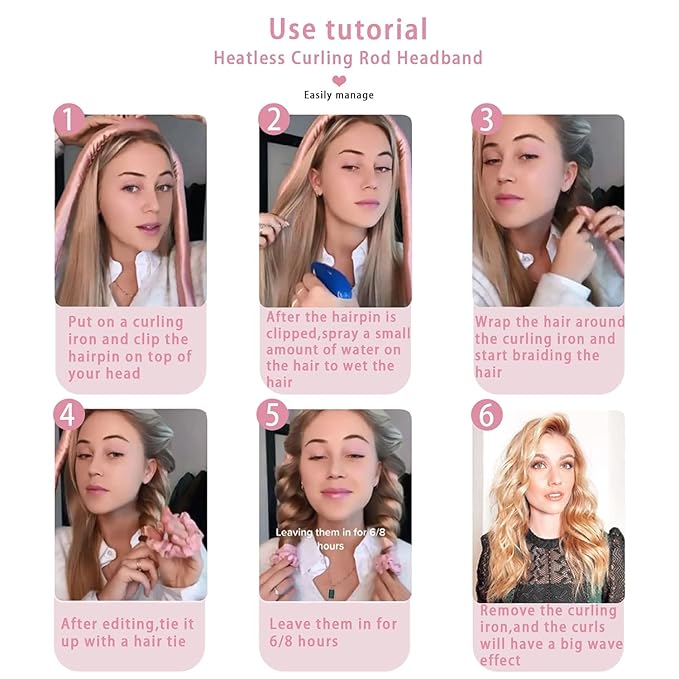 Use tutorial
Heatless Curling Rod Headband

Easily manage

1

Put on a curling iron and clip the hairpin on top of your head

2

After the hairpin is clipped,spray a small amount of water on the hair to wet the hair

3

Wrap the hair around the curling iron and start braiding the hair

4

After editing,tie it up with a hair tie

5

Leaving them in for 6/8 hours

Leave them in for 6/8 hours

6

Remove the curling iron,and the curls will have a big wave effect